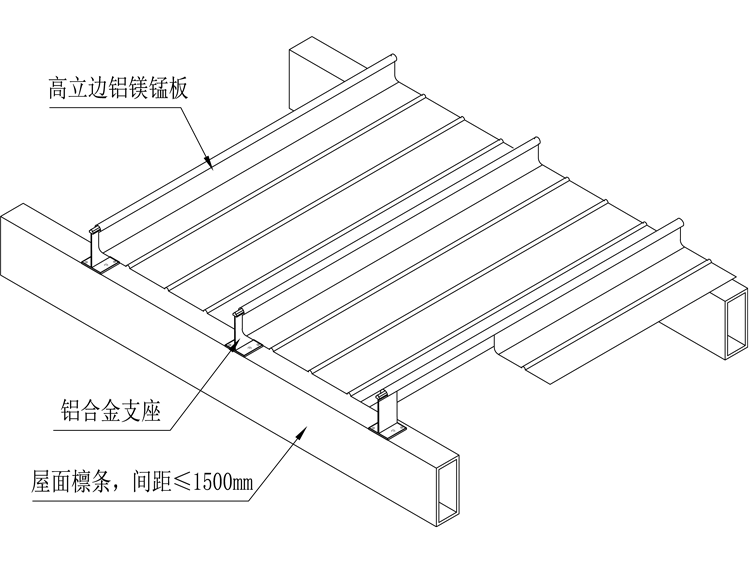 高立边铝镁锰板

铝合金支座

屋面檩条，间距≤1500mm