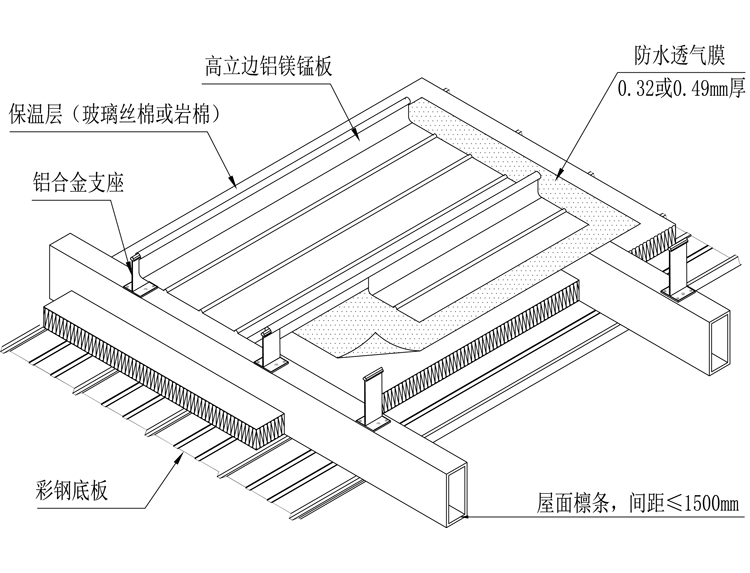 高立边铝镁锰板

防水透气膜
0.32或0.49mm厚

保温层（玻璃丝棉或岩棉）

铝合金支座

彩钢底板

屋面檩条，间距≤1500mm